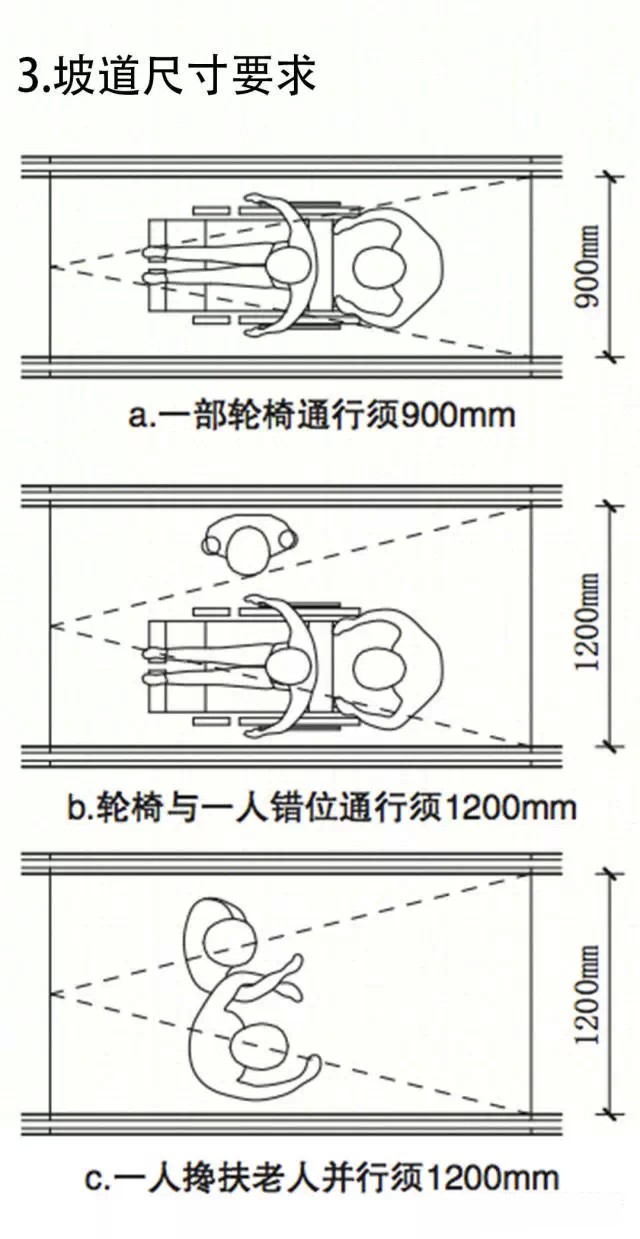 3.坡道尺寸要求

900mm

a.一部轮椅通行须900mm

1200mm

b.轮椅与一人错位通行须1200mm

1200mm

c.一人搀扶老人并行须1200mm